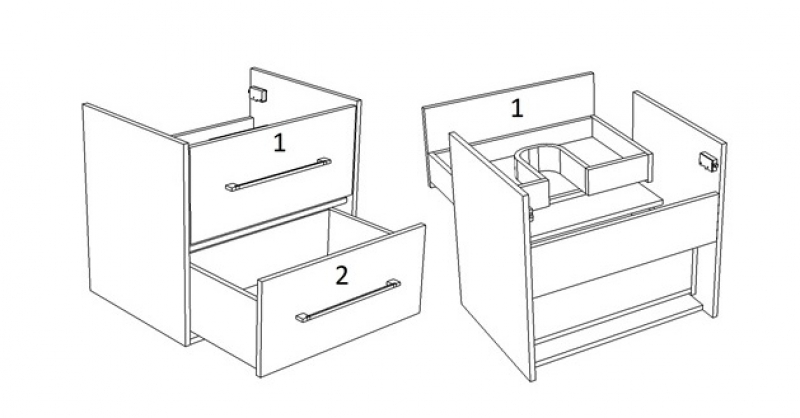 1
2
1